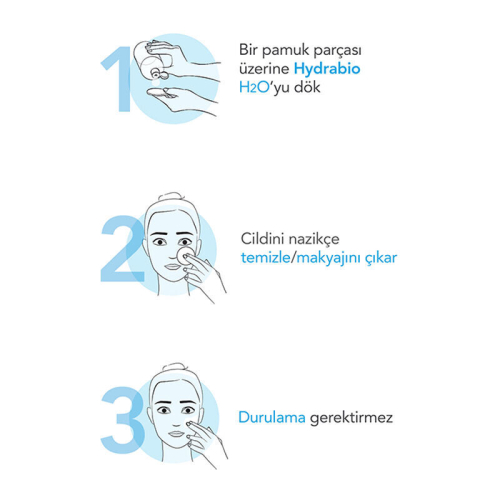 1

Bir pamuk parçası üzerine Hydrabio $H_2O$'yu dök

2

Cildini nazikçe temizle/makyajını çıkar

3

Durulama gerektirmez