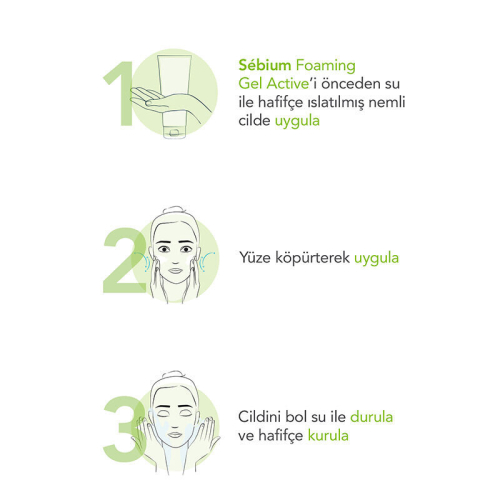 1

Sébium Foaming Gel Active'i önceden su ile hafifçe ıslatılmış nemli cilde uygula

2

Yüze köpürterek uygula

3

Cildini bol su ile durula ve hafifçe kurula