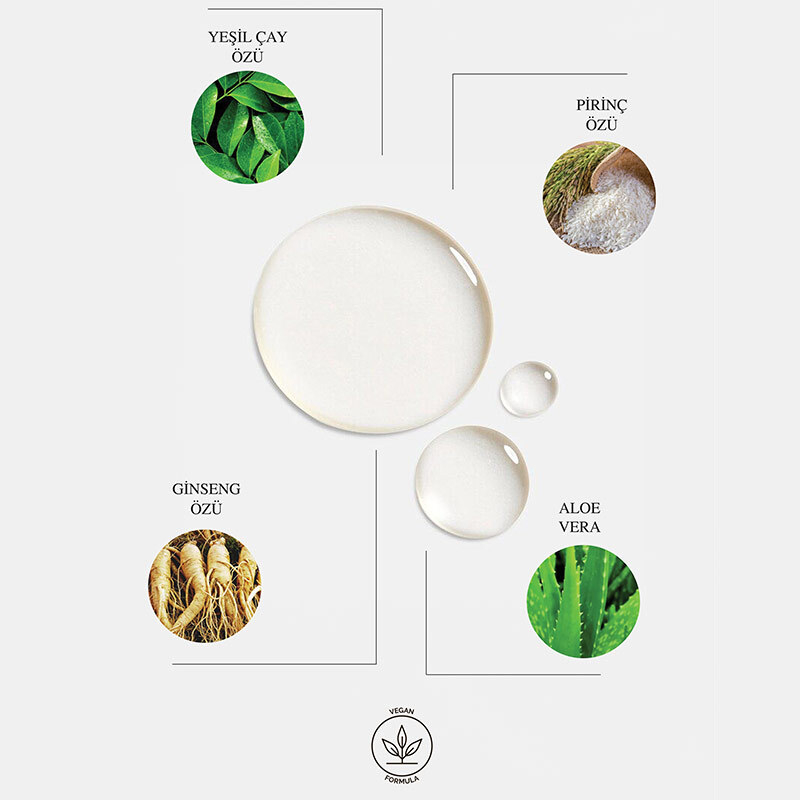 YEŞİL ÇAY
ÖZÜ

PİRİNÇ
ÖZÜ

GİNSENG
ÖZÜ

ALOE
VERA

VEGAN
FORMULA