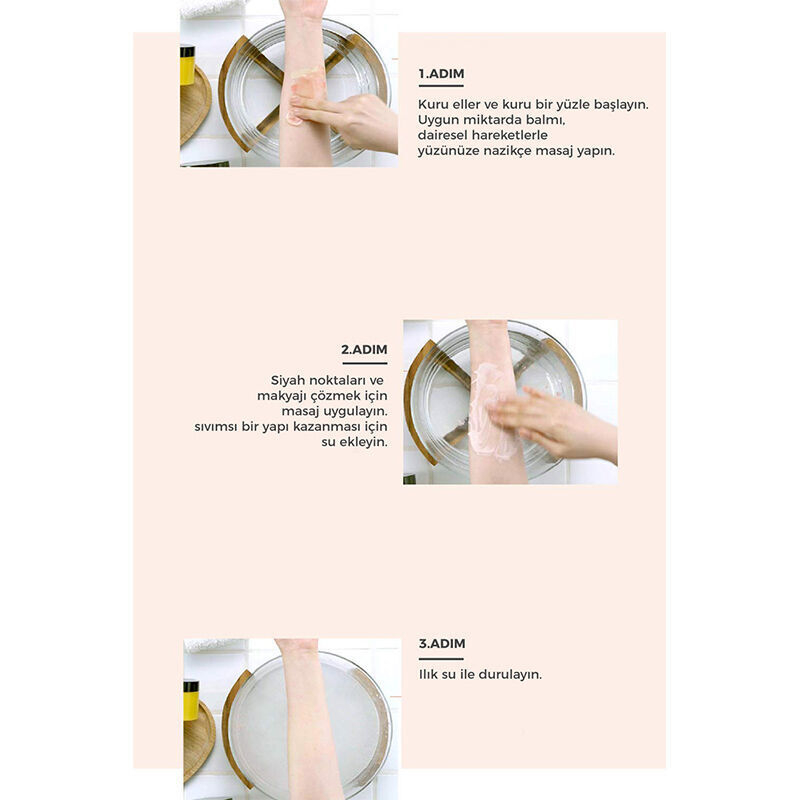 1.ADIM

Kuru eller ve kuru bir yüzle başlayın. Uygun miktarda balmı, dairesel hareketlerle yüzünüze nazikçe masaj yapın.

2.ADIM

Siyah noktaları ve makyajı çözmek için masaj uygulayın. sıvımsı bir yapı kazanması için su ekleyin.

3.ADIM

Ilık su ile durulayın.