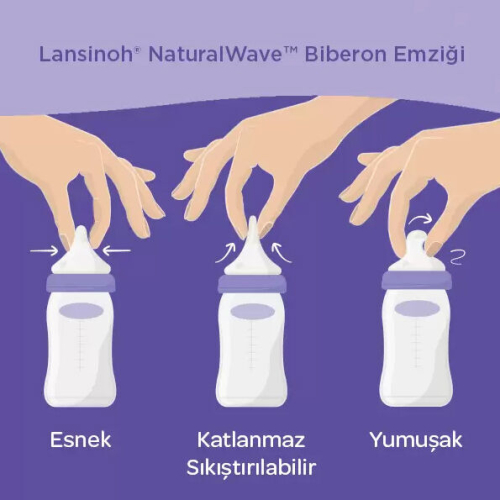 Lansinoh® NaturalWave™ Biberon Emziği

Esnek

Katlanmaz Sıkıştırılabilir

Yumuşak