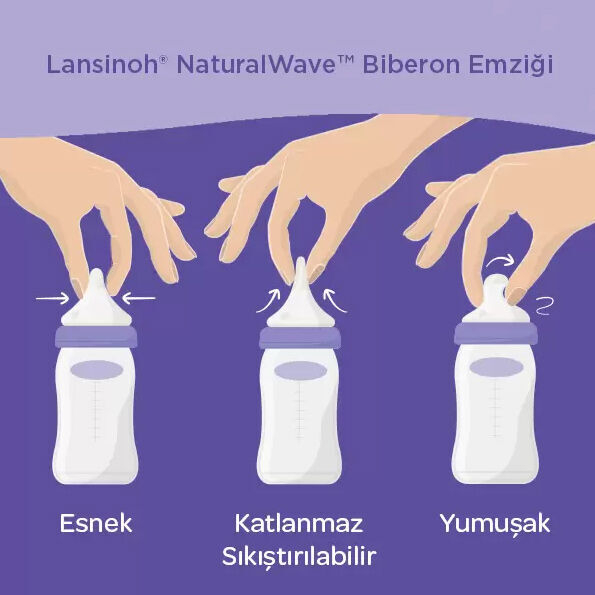 Lansinoh® NaturalWave™ Biberon Emziği

Esnek

Katlanmaz Sıkıştırılabilir

Yumuşak