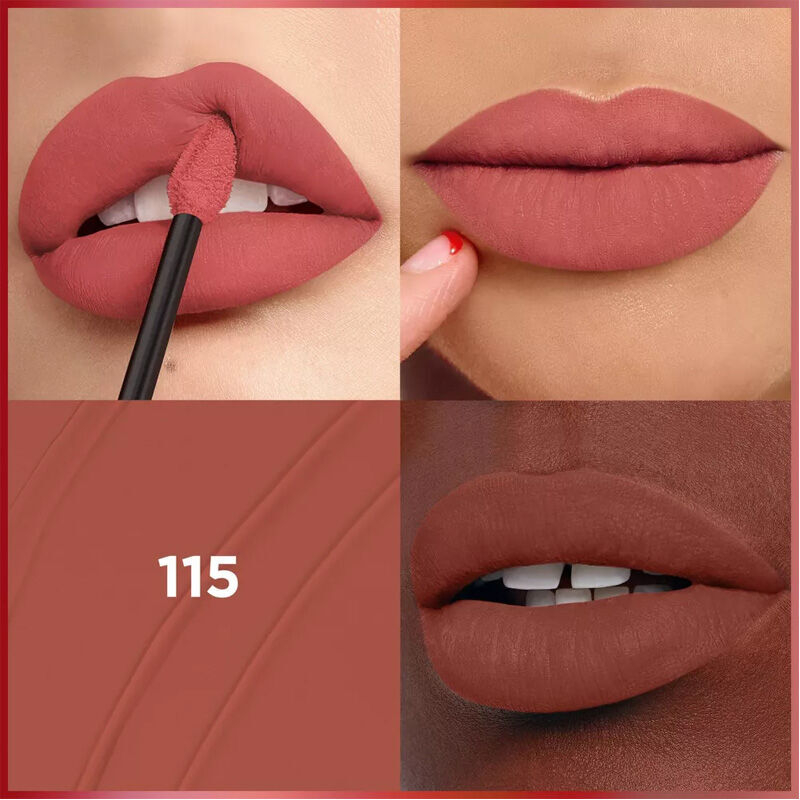 115